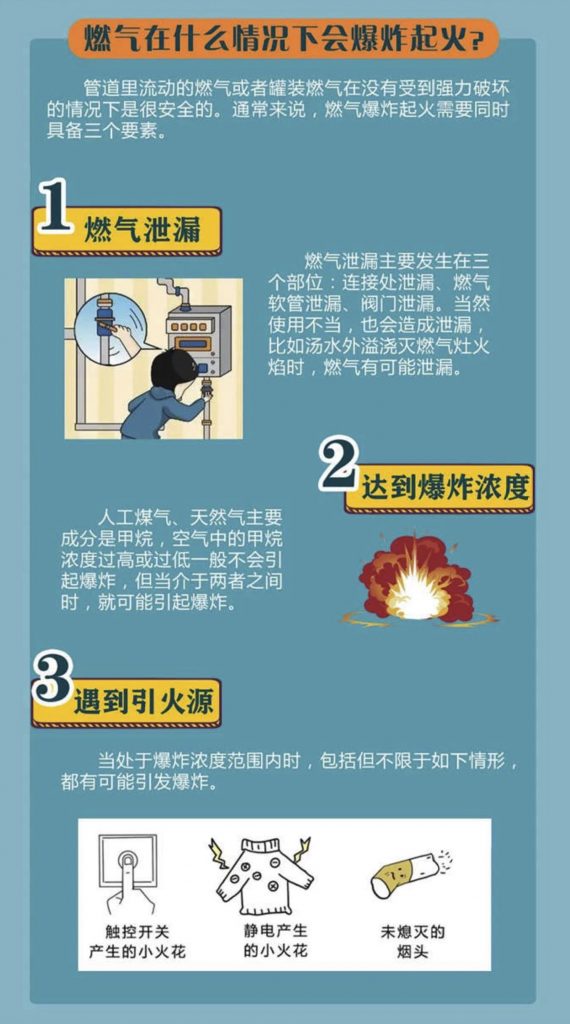 燃气在什么情况下会爆炸起火？

管道里流动的燃气或者罐装燃气在没有受到强力破坏的情况下是很安全的。通常来说，燃气爆炸起火需要同时具备三个要素。

1 燃气泄漏

燃气泄漏主要发生在三个部位：连接处泄漏、燃气软管泄漏、阀门泄漏。当然使用不当，也会造成泄漏，比如汤水外溢浇灭燃气灶火焰时，燃气有可能泄漏。

2 达到爆炸浓度

人工煤气、天然气主要成分是甲烷，空气中的甲烷浓度过高或过低一般不会引起爆炸，但当介于两者之间时，就可能引起爆炸。

3 遇到引火源

当处于爆炸浓度范围内时，包括但不限于如下情形，都有可能引发爆炸。

触控开关产生的小火花

静电产生的小火花

未熄灭的烟头